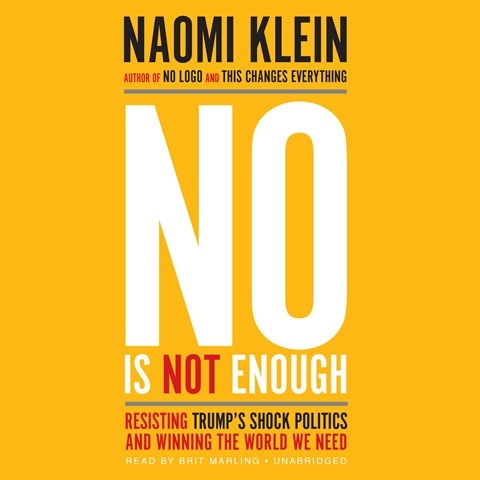 NAOMI KLEIN
AUTHOR OF NO LOGO AND THIS CHANGES EVERYTHING

NO
IS NOT ENOUGH

RESISTING TRUMP'S SHOCK POLITICS AND WINNING THE WORLD WE NEED

READ BY BRIT MARLING • UNABRIDGED